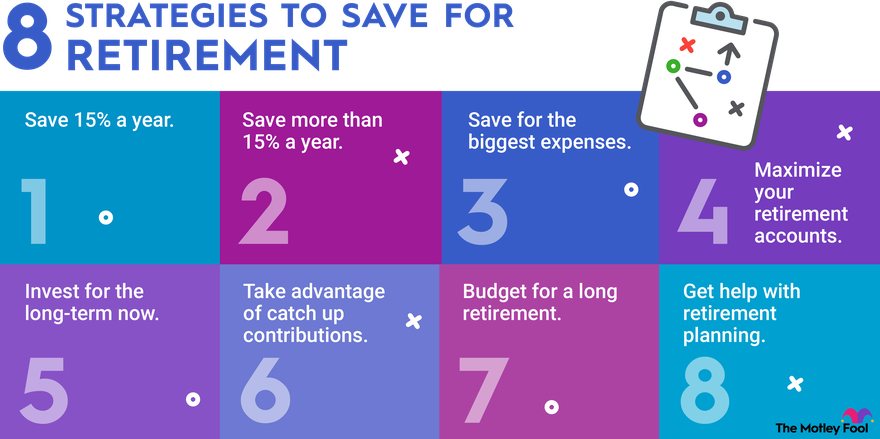 8 STRATEGIES TO SAVE FOR RETIREMENT

Save 15% a year.

1

Save more than 15% a year.

2

Save for the biggest expenses.

3

Maximize your retirement accounts.

4

Invest for the long-term now.

5

Take advantage of catch up contributions.

6

Budget for a long retirement.

7

Get help with retirement planning.

8

The Motley Fool